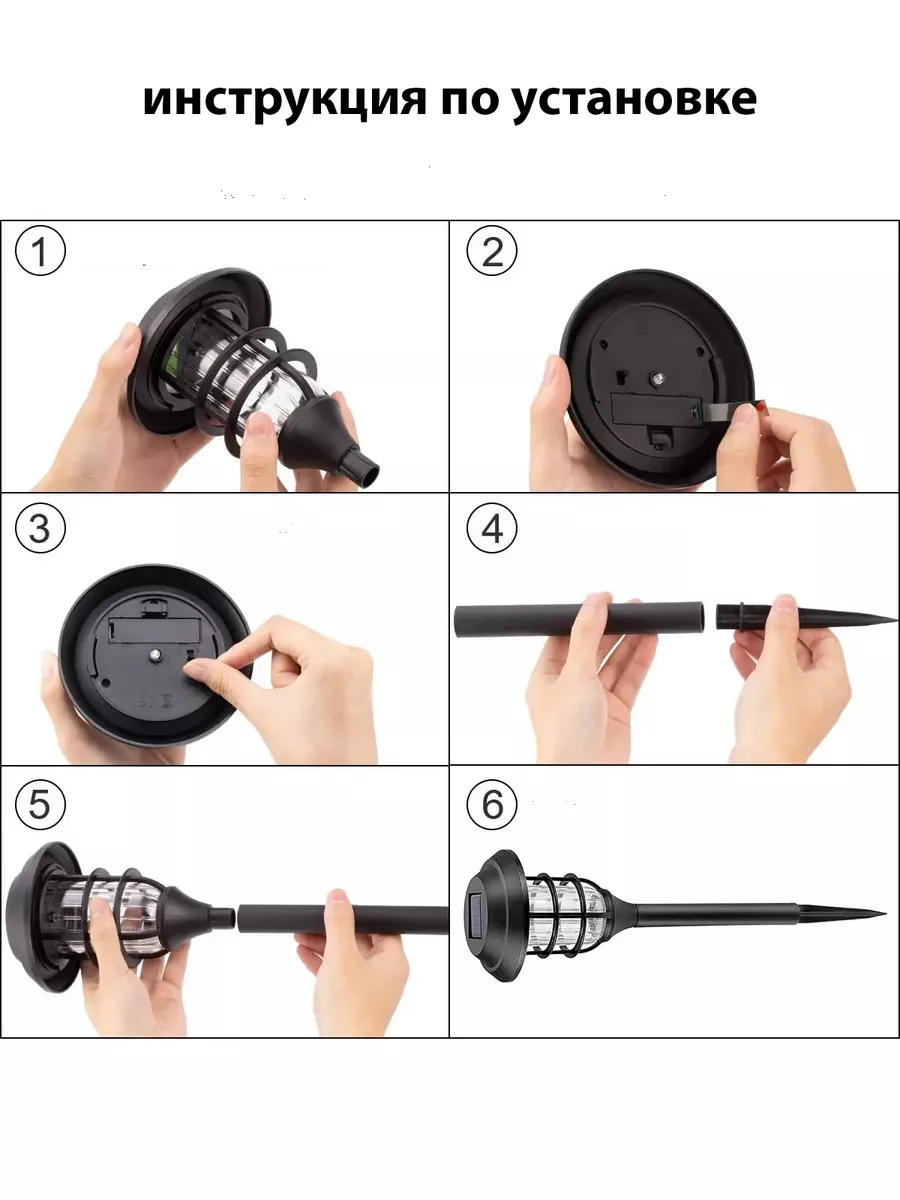 инструкция по установке

1

2

3

4

5

6