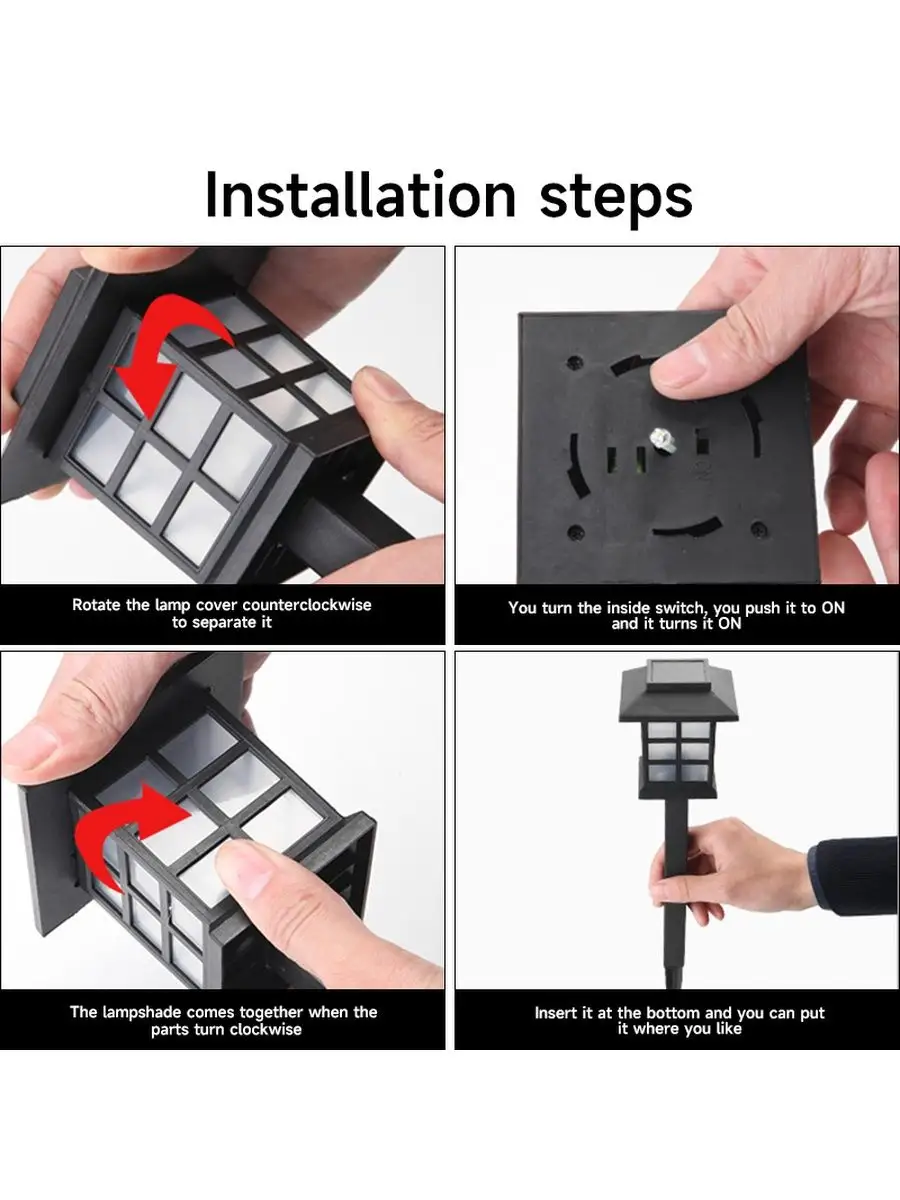 Installation steps

Rotate the lamp cover counterclockwise to separate it

You turn the inside switch, you push it to ON and it turns it ON

The lampshade comes together when the parts turn clockwise

Insert it at the bottom and you can put it where you like