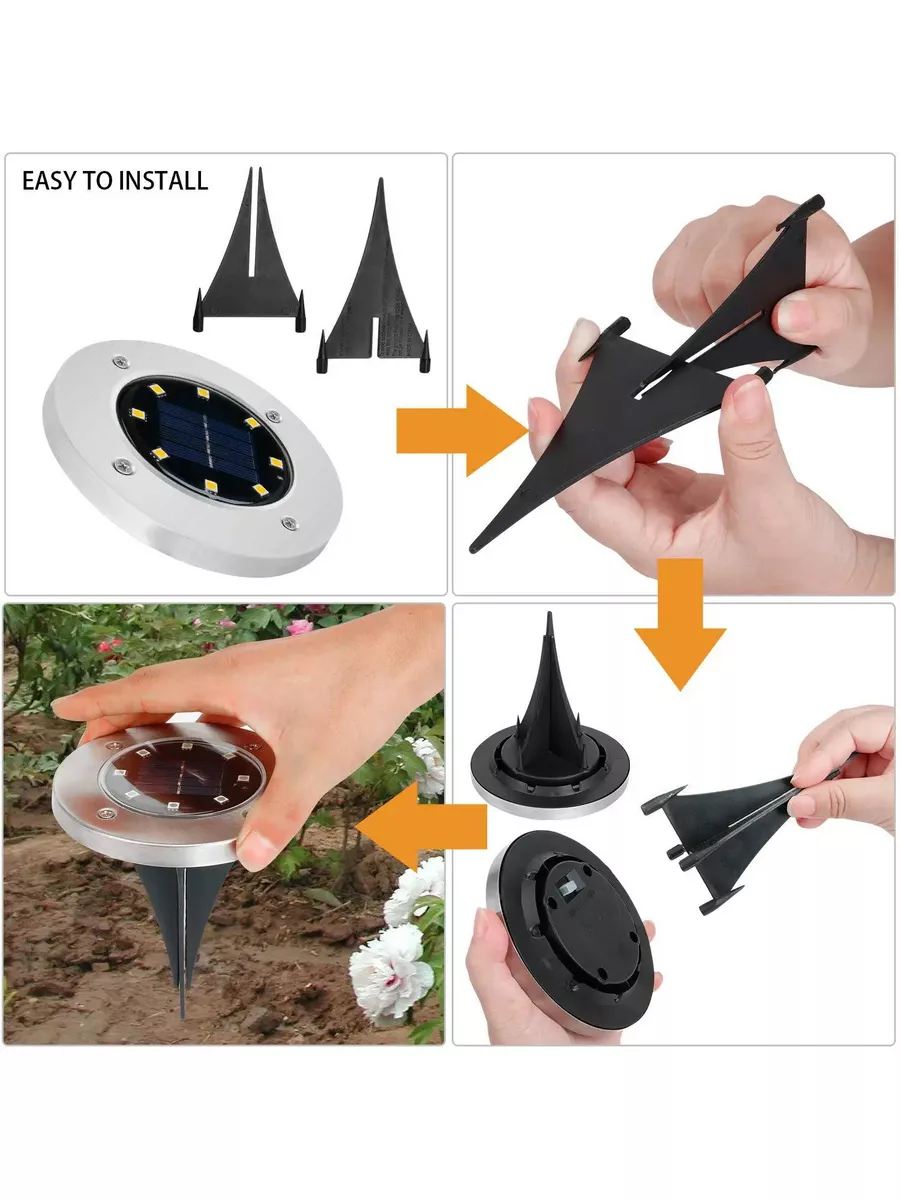 EASY TO INSTALL